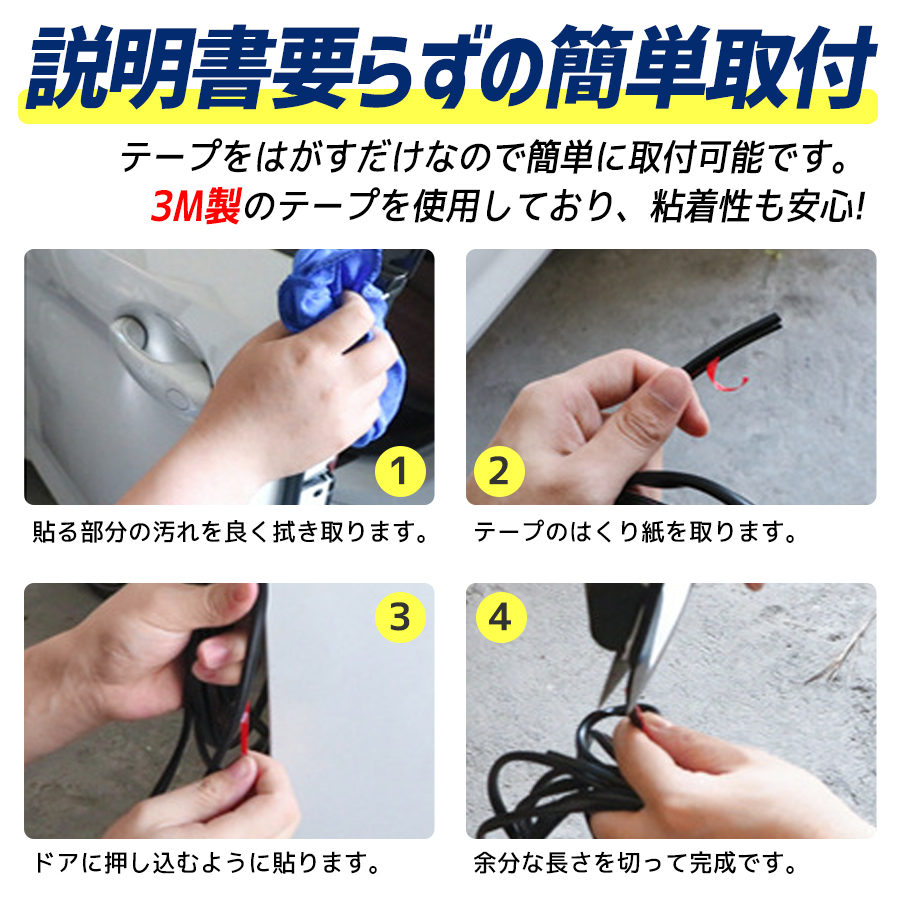 説明書要らずの簡単取付

テープをはがすだけなので簡単に取付可能です。
3M製のテープを使用しており、粘着性も安心!

1
貼る部分の汚れを良く拭き取ります。

2
テープのはくり紙を取ります。

3
ドアに押し込むように貼ります。

4
余分な長さを切って完成です。